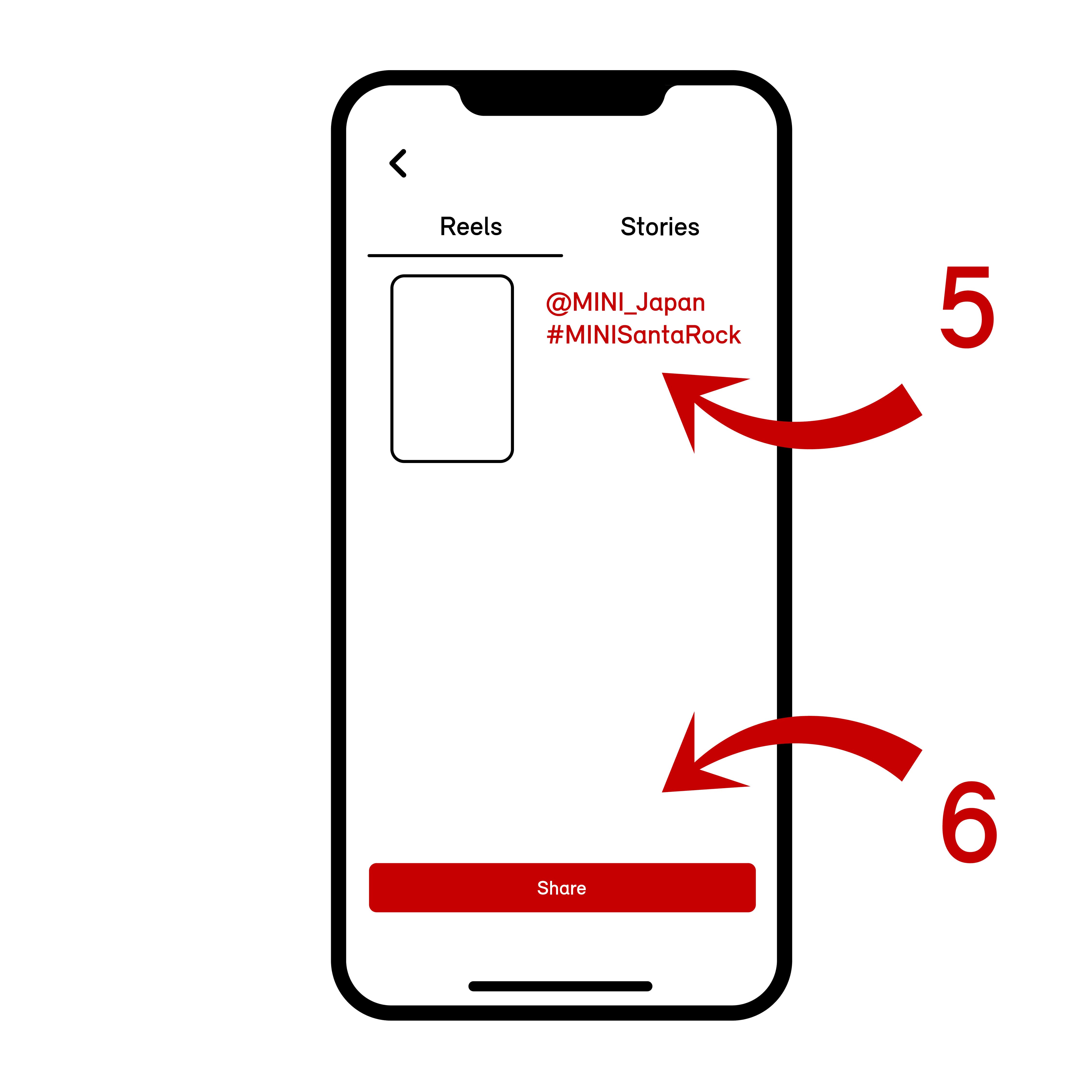 Reels
Stories

@MINI_Japan
#MINISantaRock

5

6

Share